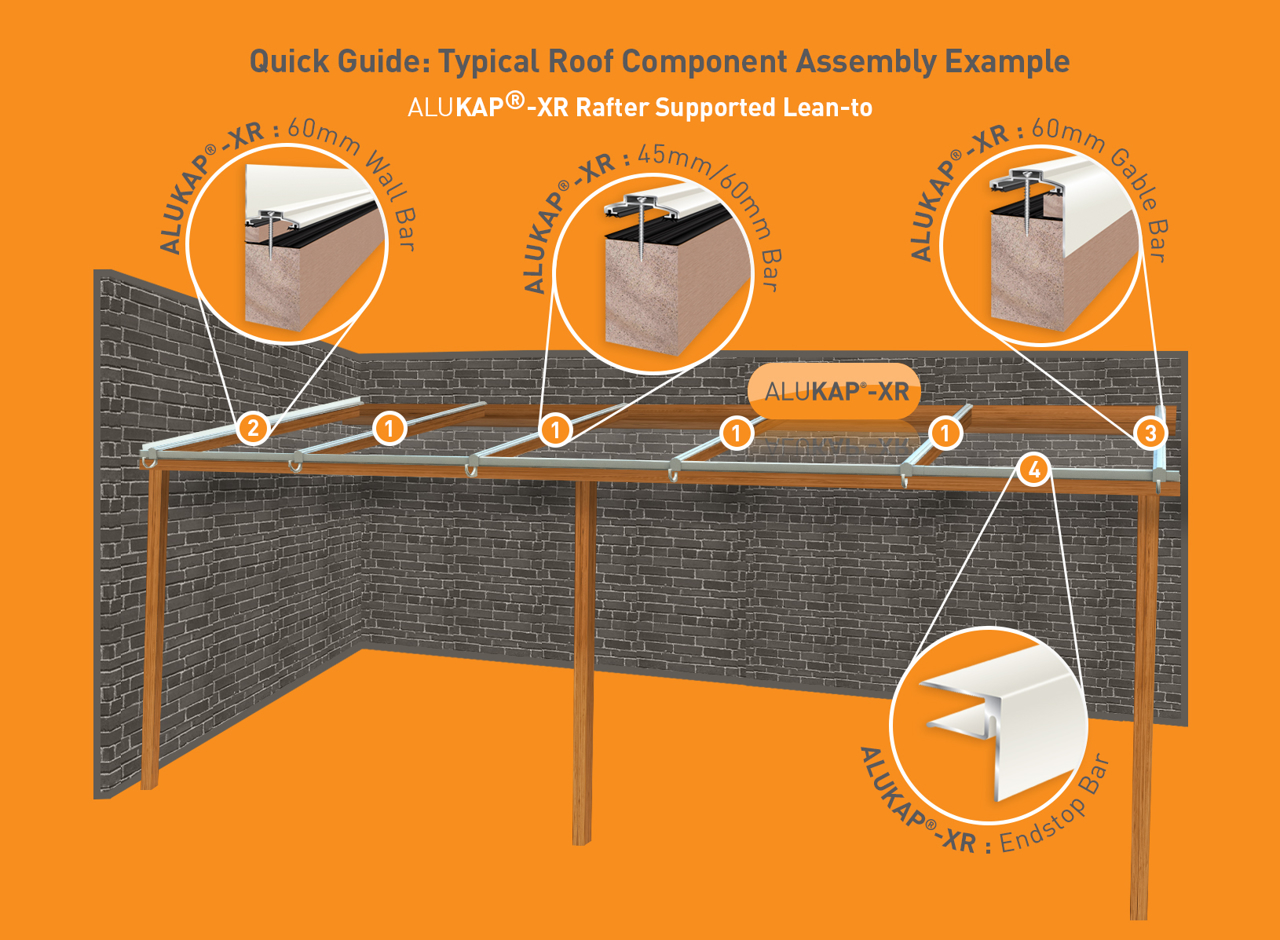 Quick Guide: Typical Roof Component Assembly Example

ALUKAP®-XR Rafter Supported Lean-to

ALUKAP®-XR : 60mm Wall Bar

ALUKAP®-XR : 45mm/60mm Bar

ALUKAP®-XR : 60mm Gable Bar

ALUKAP®-XR

2 1 1 1 1 3

4

ALUKAP®-XR : Endstop Bar